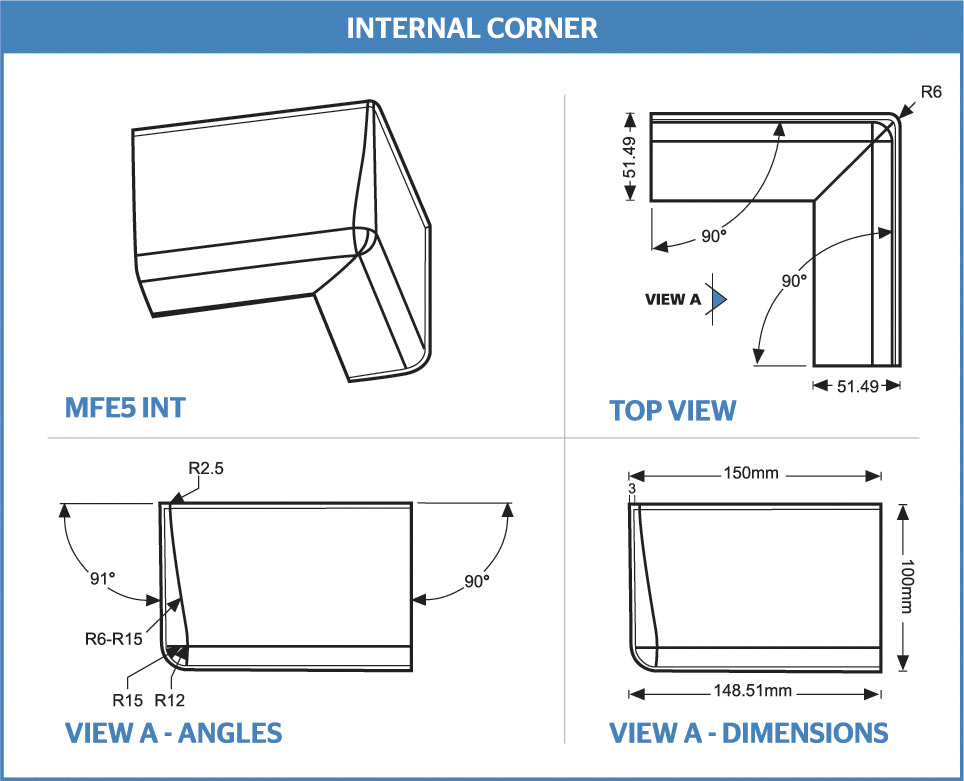 INTERNAL CORNER

MFE5 INT

R6

51.49

90°

90°

VIEW A

51.49

TOP VIEW

R2.5

91°

90°

R6-R15

R15 R12

VIEW A - ANGLES

150mm

3

100mm

148.51mm

VIEW A - DIMENSIONS