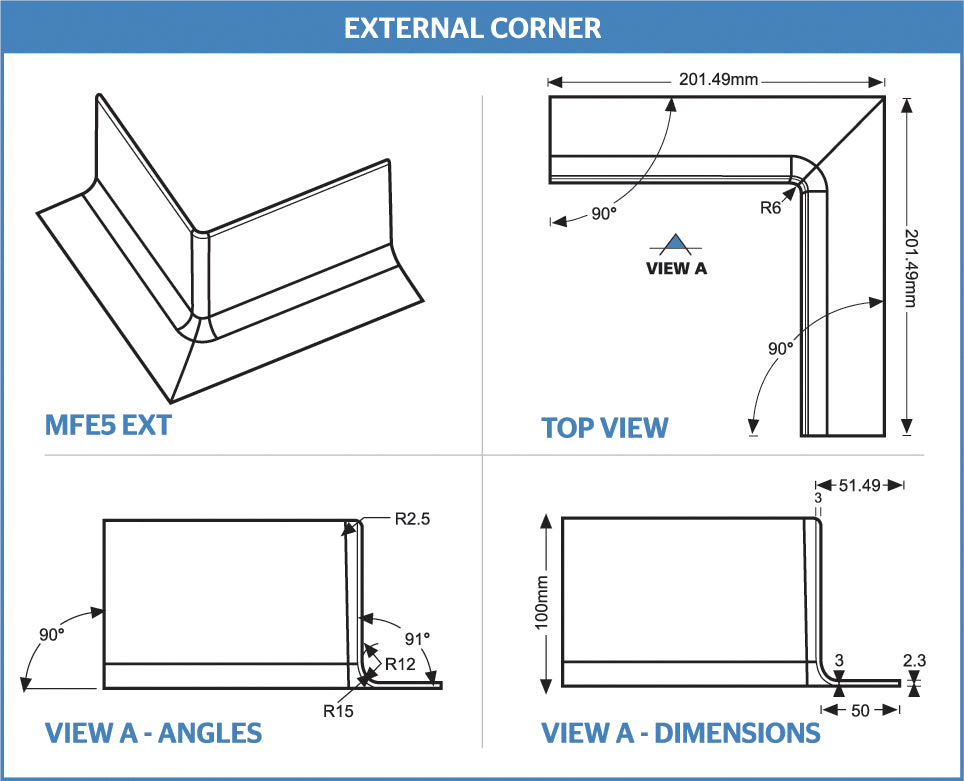 EXTERNAL CORNER

MFE5 EXT

201.49mm
90°
R6
VIEW A
201.49mm
90°

TOP VIEW

R2.5
90°
91°
R12
R15

VIEW A - ANGLES

3
51.49
100mm
3
2.3
50

VIEW A - DIMENSIONS